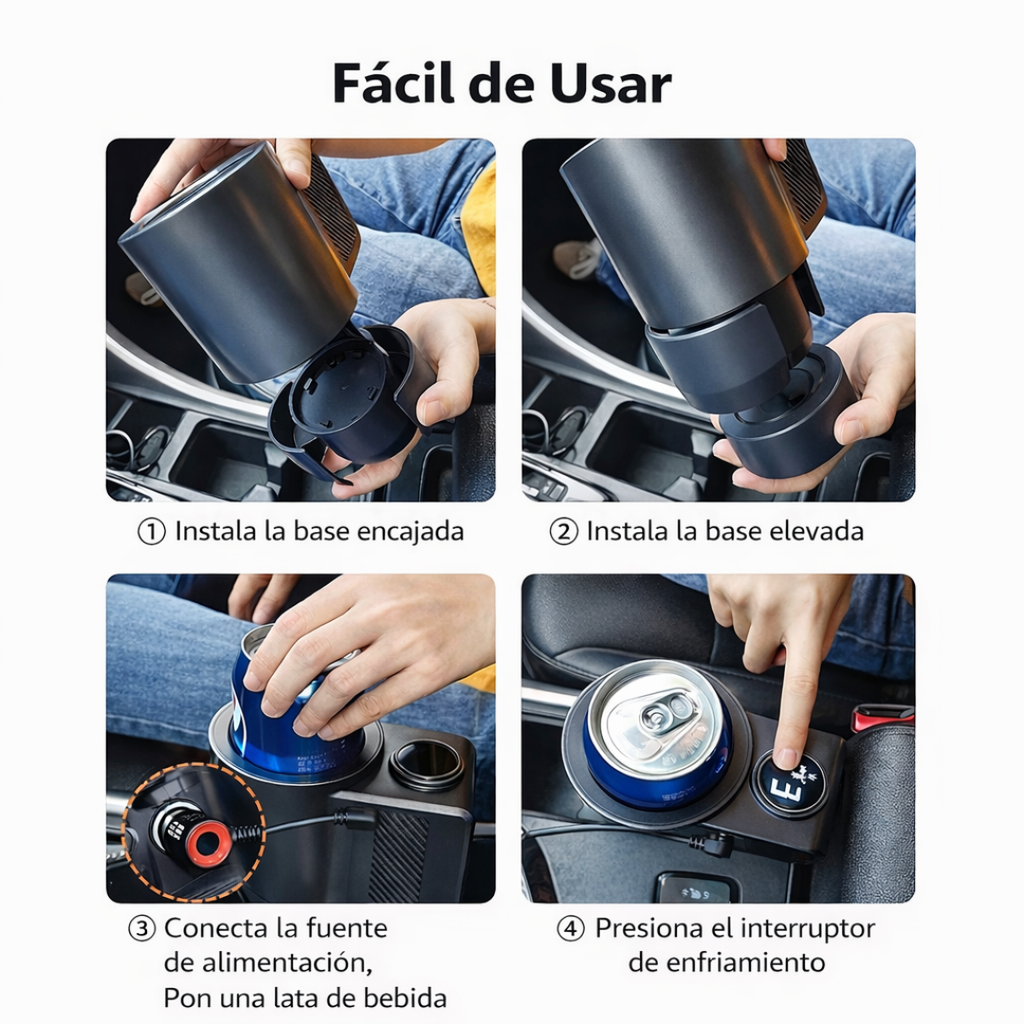 Fácil de Usar

① Instala la base encajada

② Instala la base elevada

③ Conecta la fuente de alimentación, Pon una lata de bebida

④ Presiona el interruptor de enfriamiento